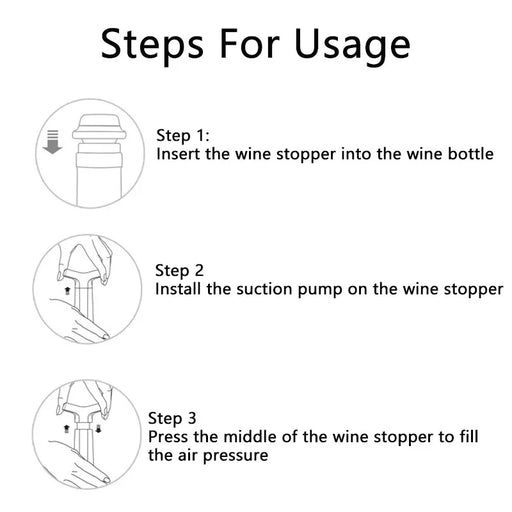 Steps For Usage

Step 1:
Insert the wine stopper into the wine bottle

Step 2
Install the suction pump on the wine stopper

Step 3
Press the middle of the wine stopper to fill the air pressure